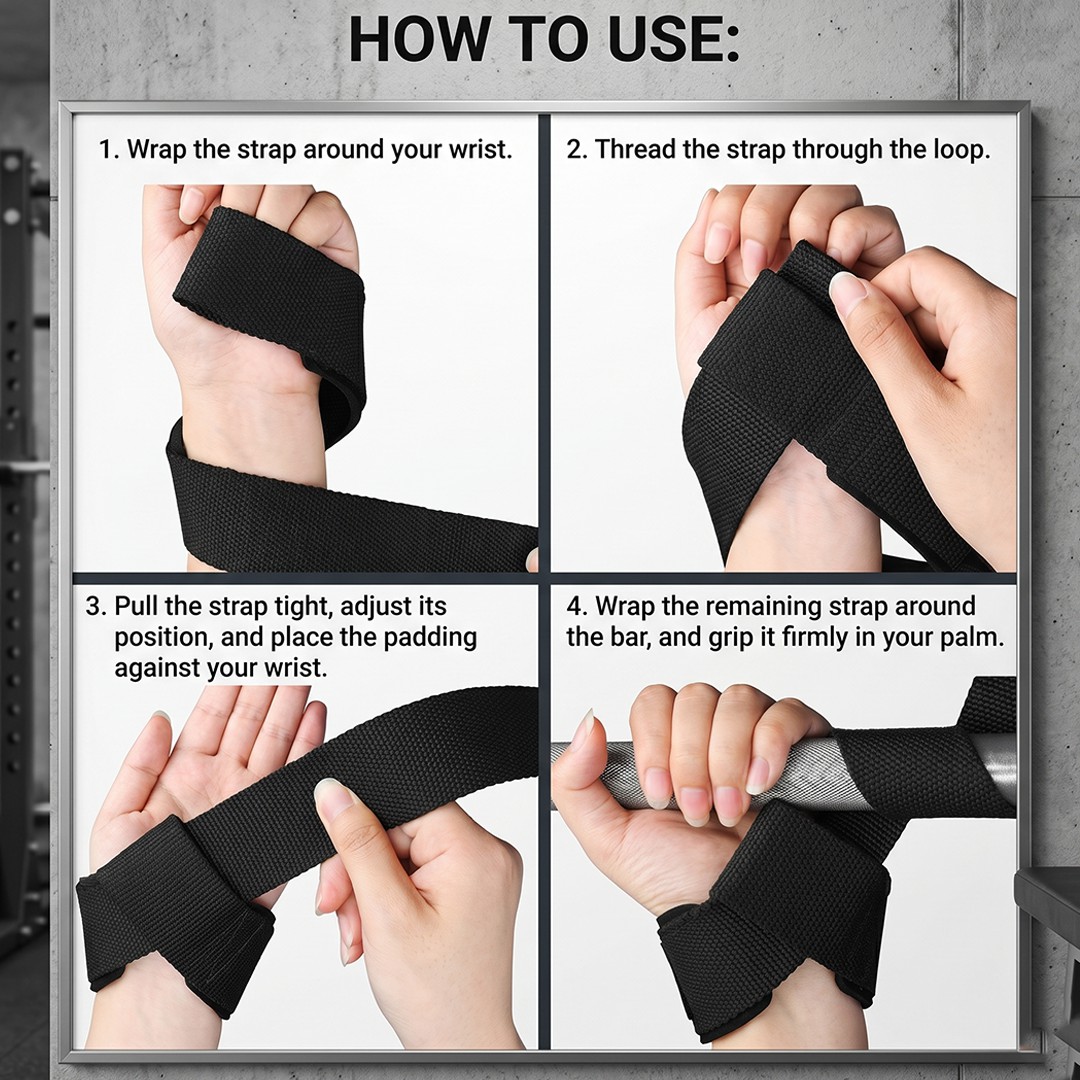 HOW TO USE:

1. Wrap the strap around your wrist.

2. Thread the strap through the loop.

3. Pull the strap tight, adjust its position, and place the padding against your wrist.

4. Wrap the remaining strap around the bar, and grip it firmly in your palm.